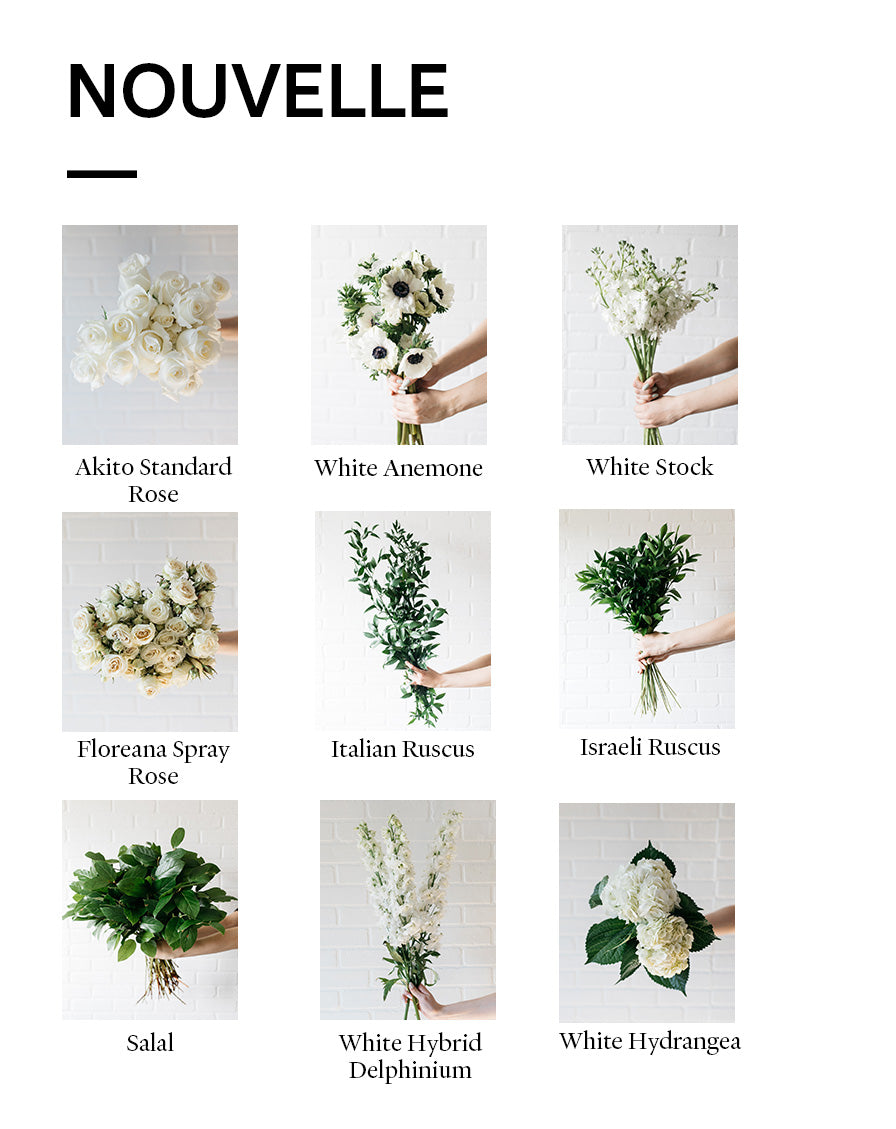 NOUVELLE

Akito Standard Rose

White Anemone

White Stock

Floreana Spray Rose

Italian Ruscus

Israeli Ruscus

Salal

White Hybrid Delphinium

White Hydrangea