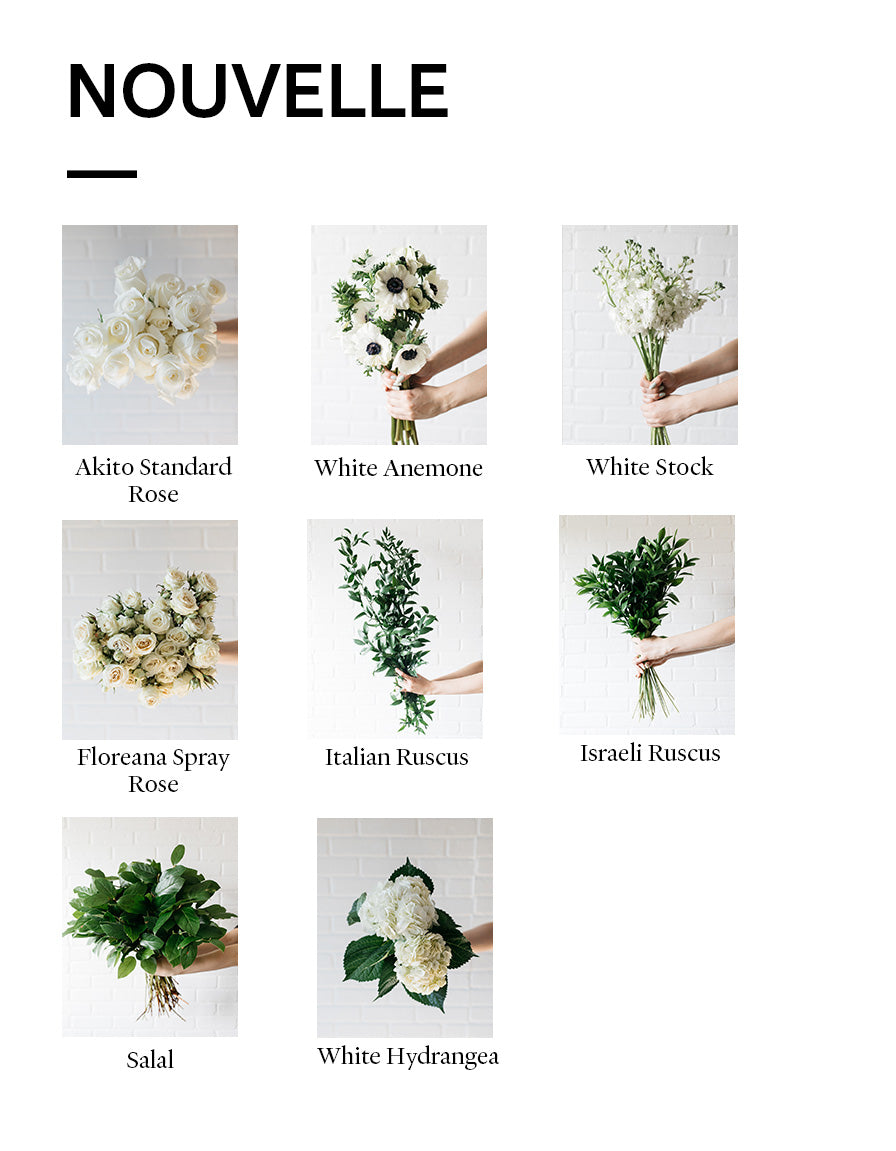 NOUVELLE

Akito Standard Rose

White Anemone

White Stock

Floreana Spray Rose

Italian Ruscus

Israeli Ruscus

Salal

White Hydrangea